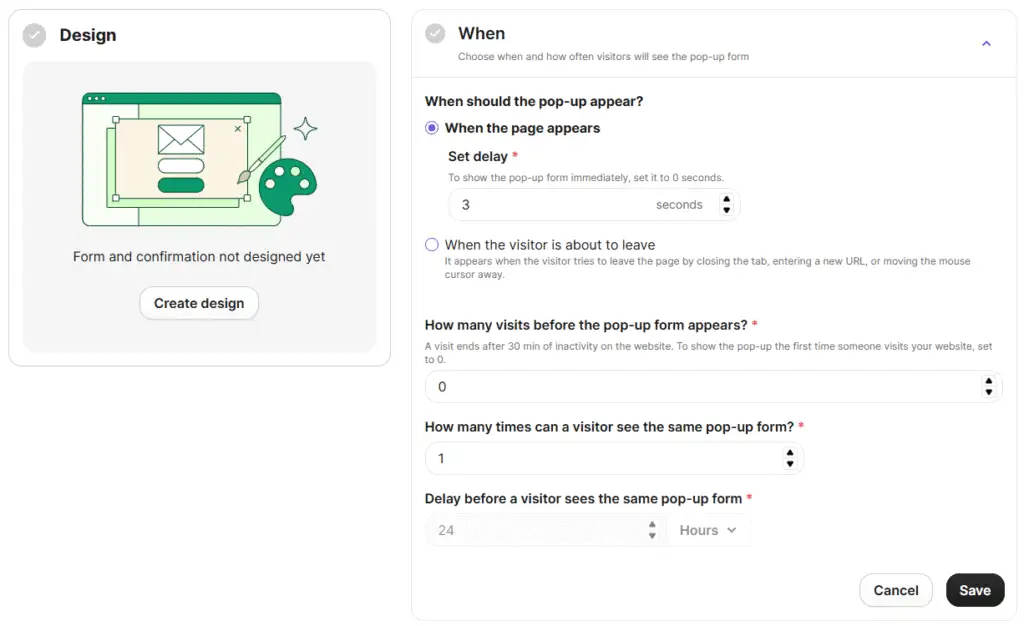 Design

Form and confirmation not designed yet

Create design

When

Choose when and how often visitors will see the pop-up form

When should the pop-up appear?

When the page appears

Set delay *

To show the pop-up form immediately, set it to 0 seconds.

3 seconds

When the visitor is about to leave

It appears when the visitor tries to leave the page by closing the tab, entering a new URL, or moving the mouse cursor away.

How many visits before the pop-up form appears? *

A visit ends after 30 min of inactivity on the website. To show the pop-up the first time someone visits your website, set to 0.

0

How many times can a visitor see the same pop-up form? *

1

Delay before a visitor sees the same pop-up form *

24 Hours

Cancel Save